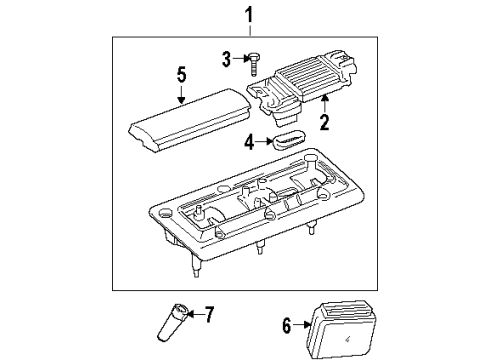 1
3
5
2
4
7
6
4