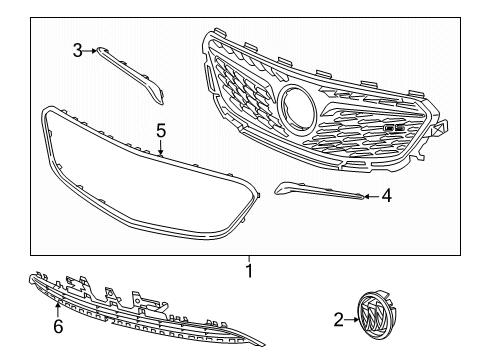 3
5
4
1
6
2