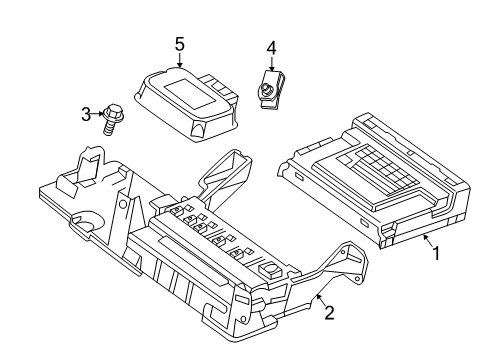 5
4
3
1
2