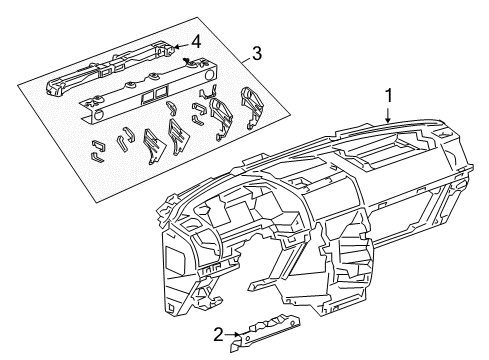 4
3
1
2