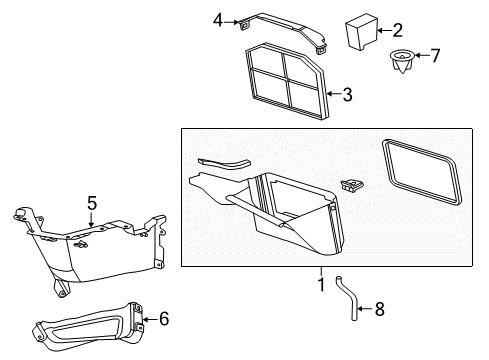 4
2
7
3
5
1
8
6