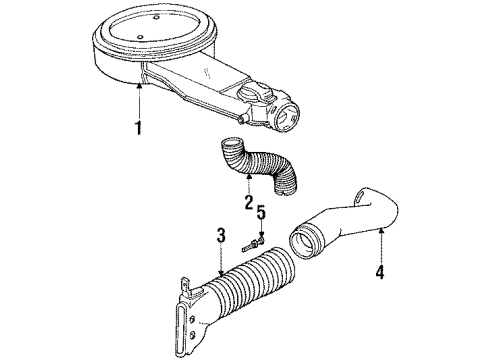 1
2
5
3
4