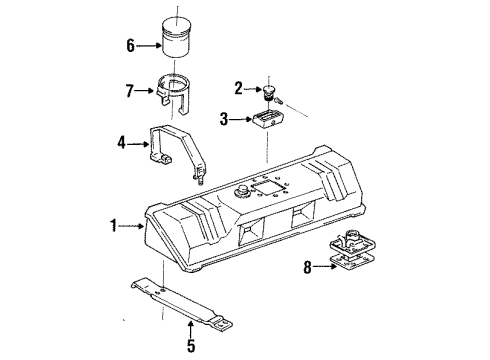 6
7
2
3
4
1
8
5