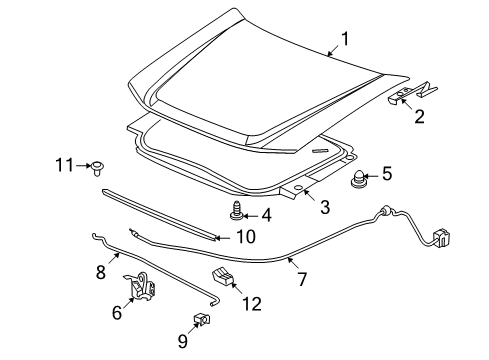 1
2
11
5
3
4
10
8
7
12
6
9