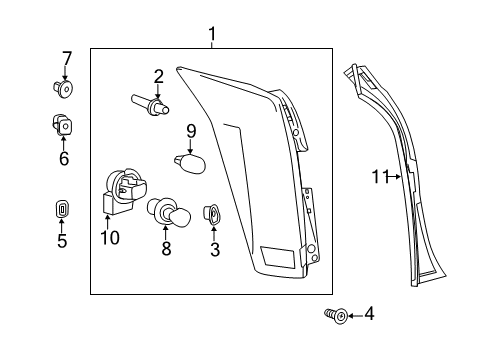 1
7
2
9
6
11
5
10
8
3
4