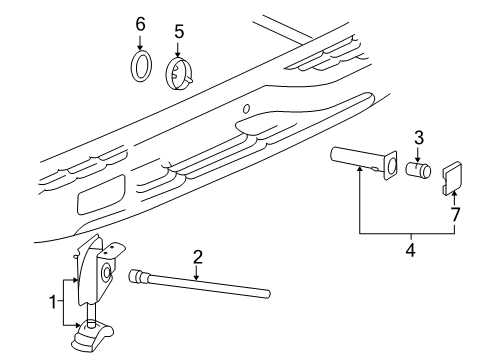 6
5
3
7
4
2
1