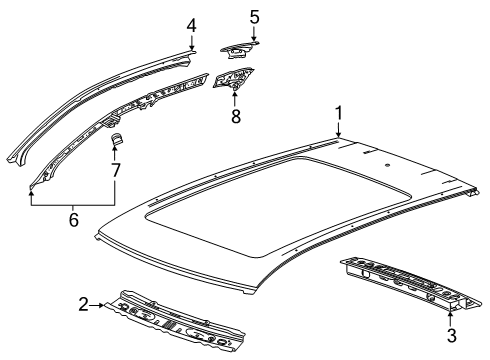 4
5
8
1
7
6
2
3