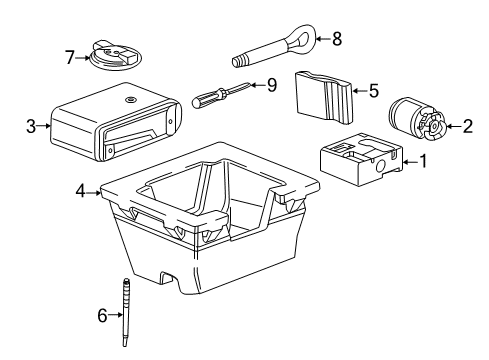 7
8
9
5
3
2
1
4
6