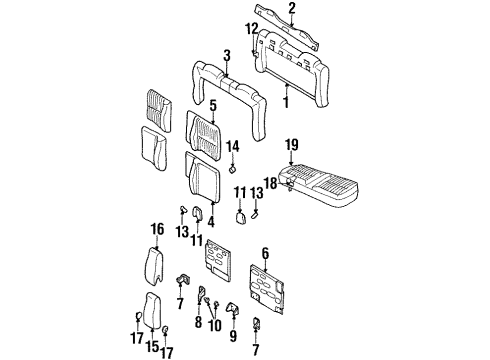 2
12
3
1
5
14
19
18
11
13
13
11
4
16
6
7
8
10
9
7
17
15
17