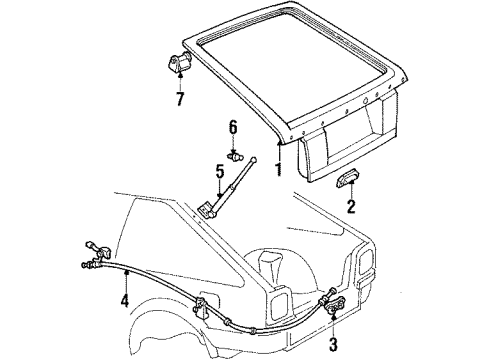 7
6
5
1
2
4
3