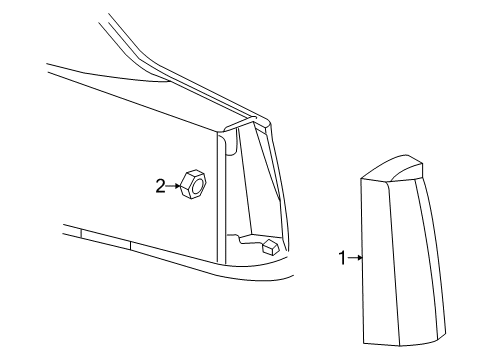 2
1