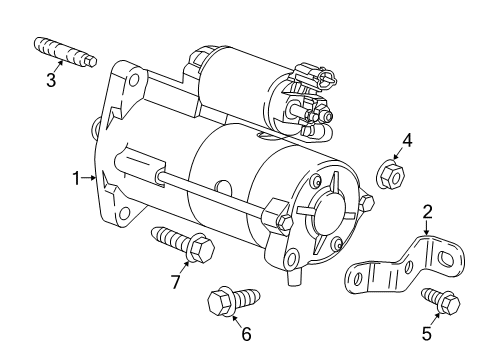 3
4
1
2
7
6
5