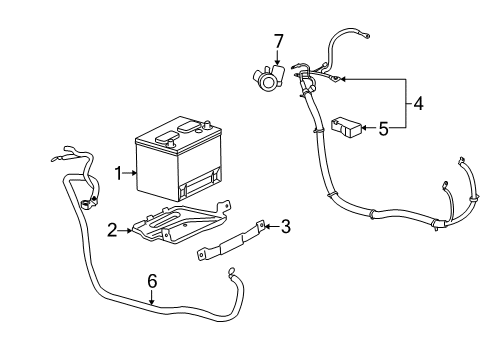 7
4
5
1
2
3
6