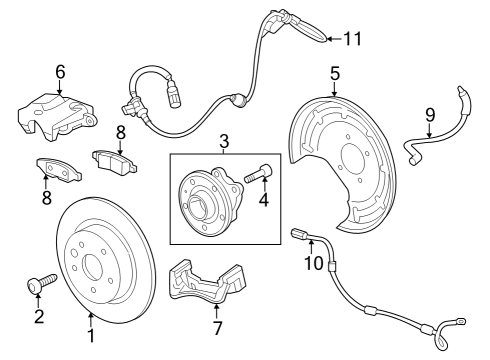 11
6
5
9
8
3
8
4
10
2
1
7