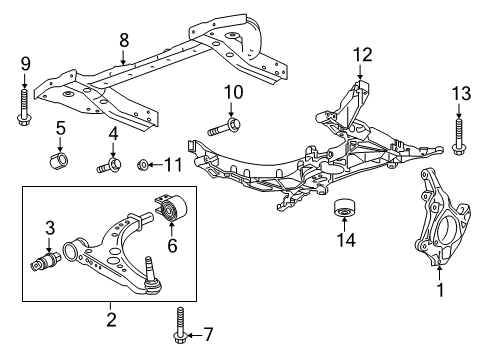 8
9
12
10
13
5
4
11
3
6
14
1
2
7