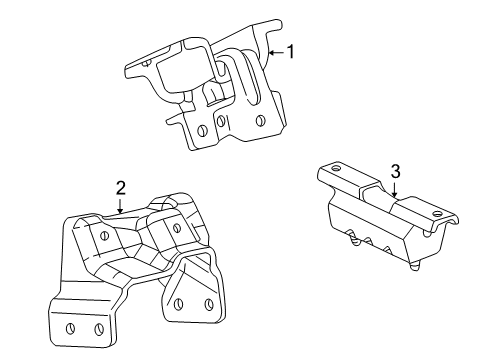 1
2
3