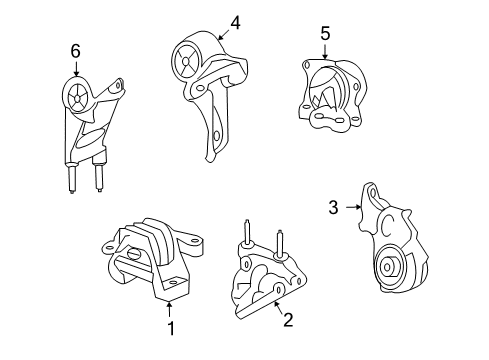 6
4
5
3
1
2