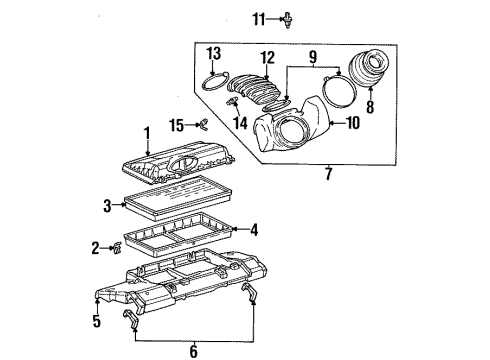 11
13
12
9
8
14
10
15
1
7
3
4
2
5
6