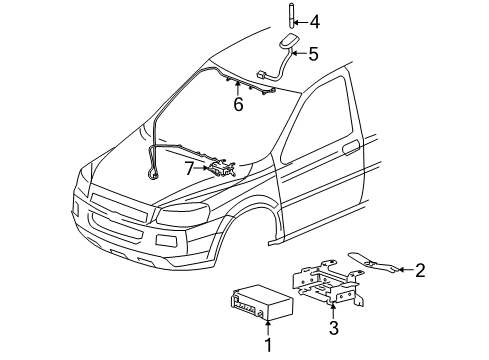 4
5
6
7
2
3
1