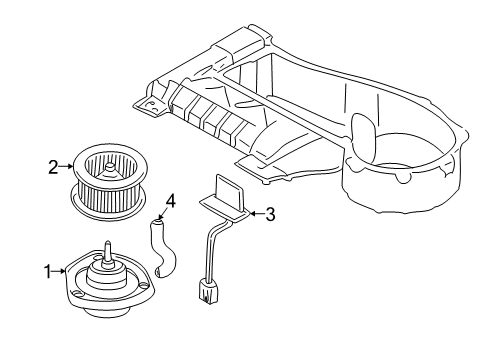 2
4
3
1