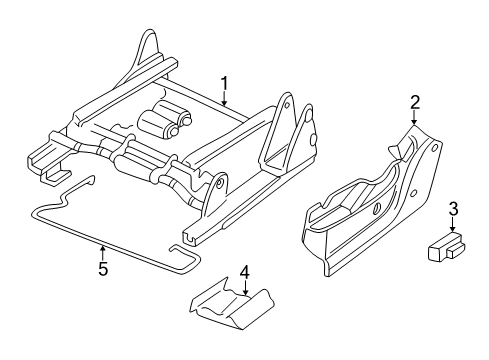 1
2
3
5
4