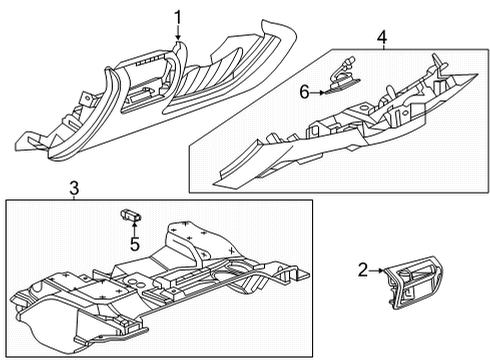 1
4
6
3
5
2