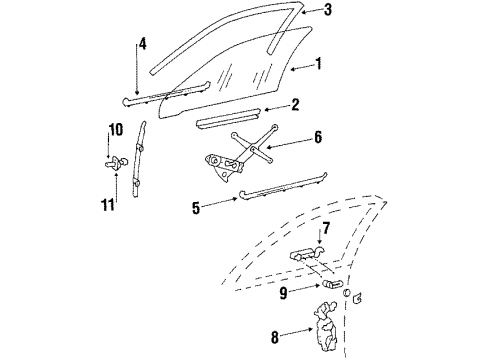 3
4
1
2
10
6
11
5
7
9
8