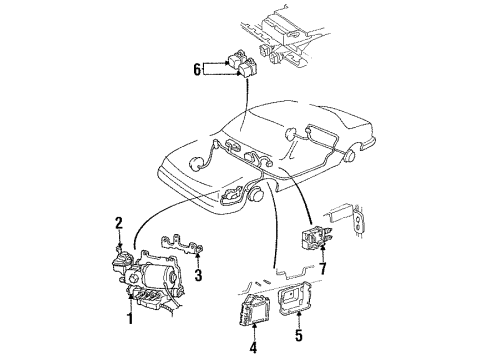 6
2
3
7
1
4
5