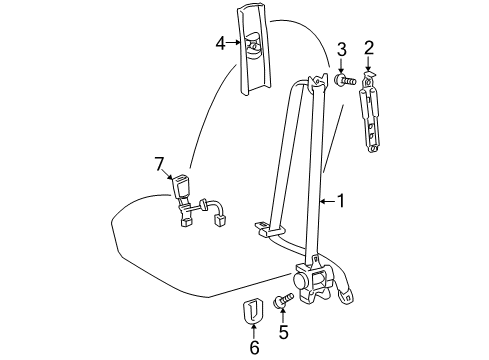 4
3
2
7
1
5
6