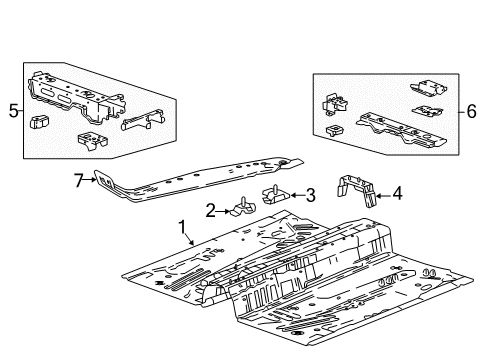 5
6
7
3
4
2
1