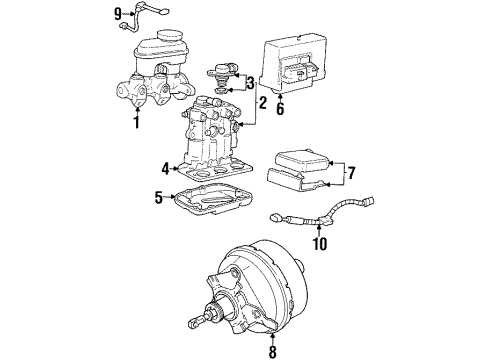 9
3
2
6
1
4
7
5
10
8