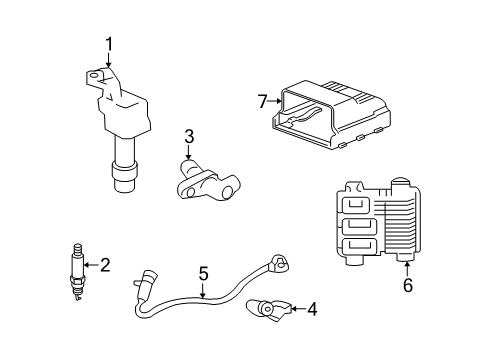 1
7
3
2
5
6
4