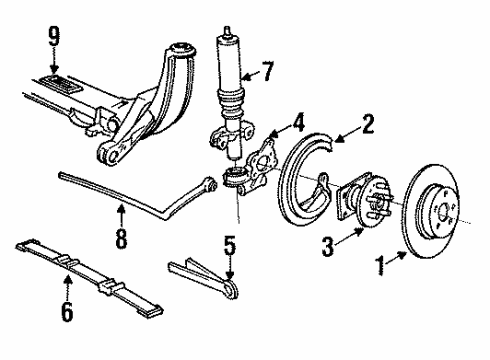 9
7
4
2
8
5
3
1
6