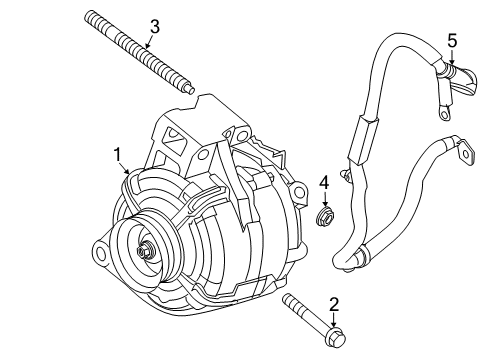 3
5
1
4
2