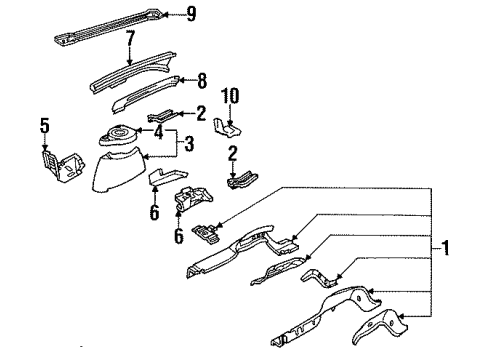 9
7
8
10
2
5
4
3
2
6
6
1