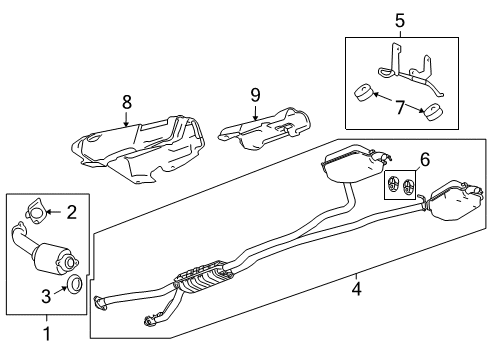 5
8
9
7
6
2
3
4
1