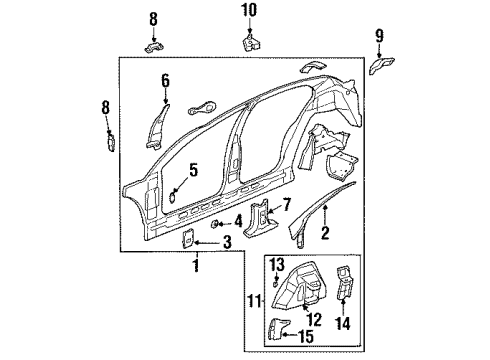 8
10
9
6
8
5
7
4
2
3
1
13
11
12
14
15