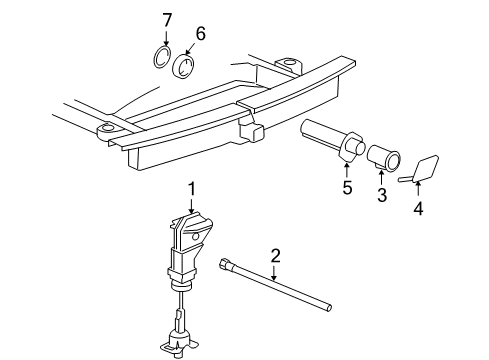 7
6
5
3
4
1
2