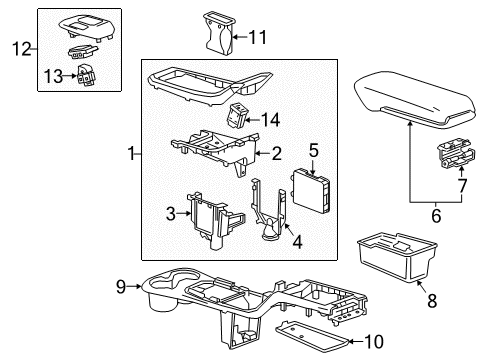 12
13
11
1
14
2
5
3
4
6
7
8
9
10