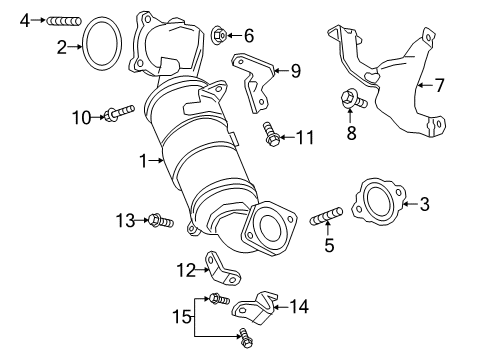 4
2
6
9
7
10
8
11
1
3
13
5
12
14
15