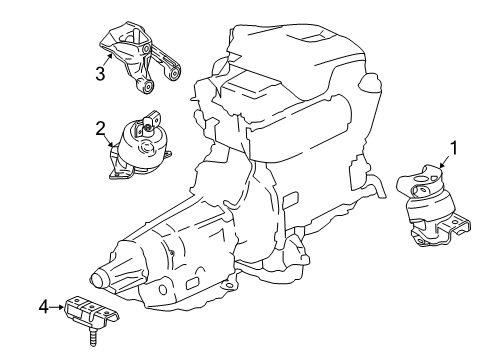 3
2
1
4