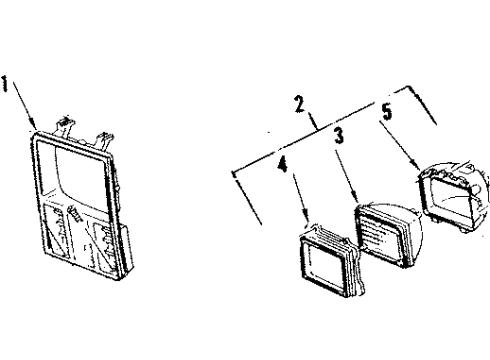 1

2

5

3

4