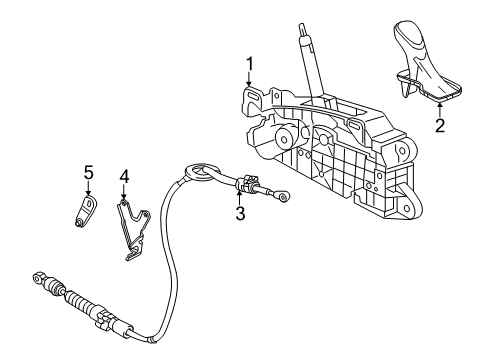 1
2
5
4
3