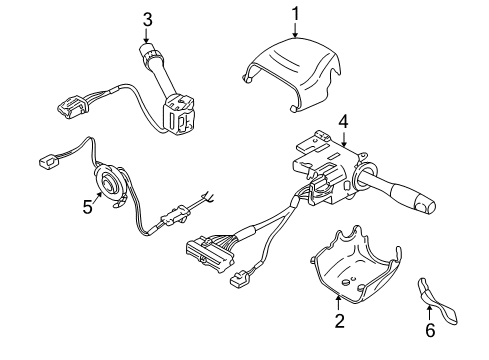 3
1
4
5
2
6