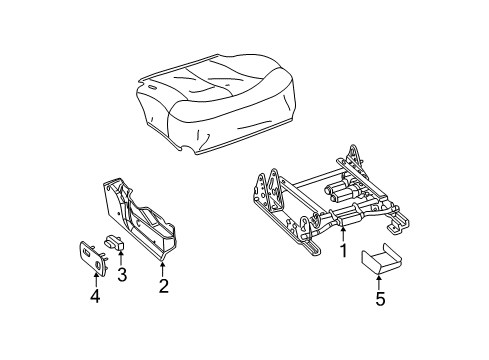 1
2
3
4
5