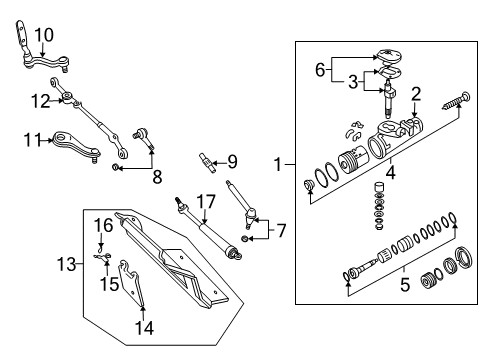 10
12
11
8
9
17
7
16
13
15
14
6
3
2
1
4
5