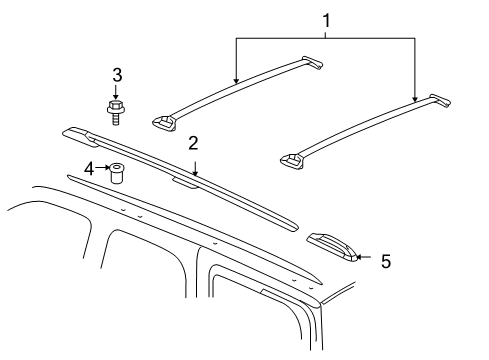 1
3
2
4
5