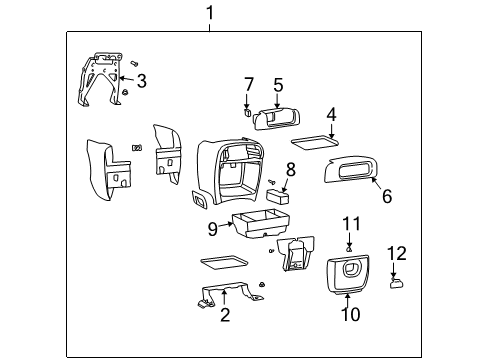 1
3
7
5
4
8
6
9
11
12
2
10