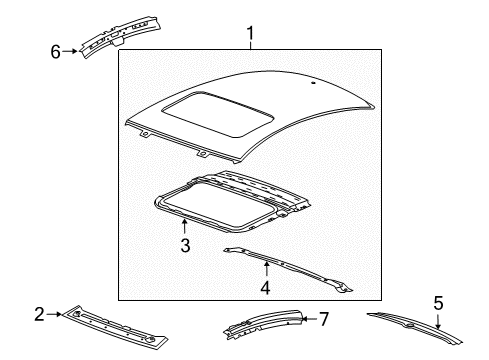 6
1
3
4
2
7
5