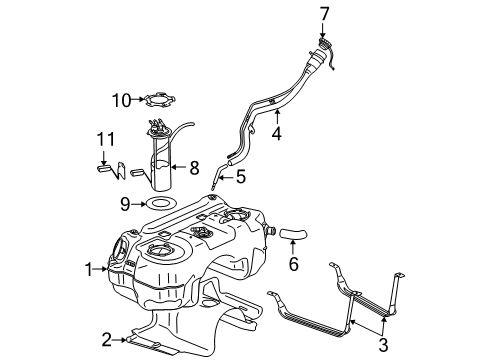 7
10
4
11
8
5
9
6
1
2
3